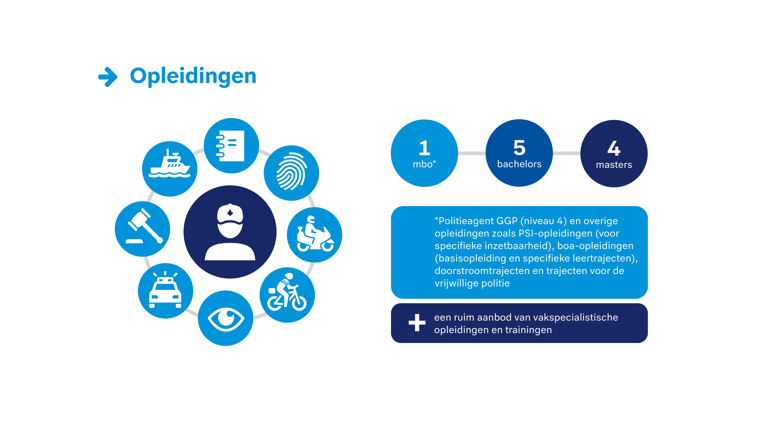 Opleidingen

1
mbo*

5
bachelors

4
masters

*Politieagent GGP (niveau 4) en overige opleidingen zoals PSI-opleidingen (voor specifieke inzetbaarheid), boa-opleidingen (basisopleiding en specifieke leertrajecten), doorstroomtrajecten en trajecten voor de vrijwillige politie

+ een ruim aanbod van vakspecialistische opleidingen en trainingen